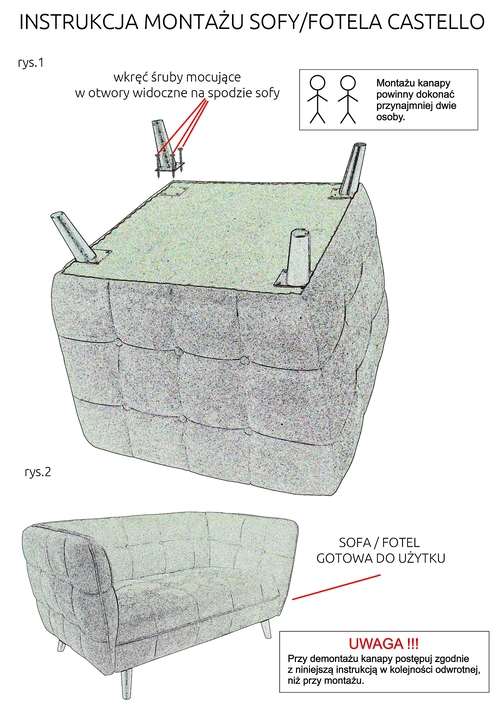 INSTRUKCJA MONTAŻU SOFY/FOTELA CASTELLO

rys.1

wkręć śruby mocujące w otwory widoczne na spodzie sofy

Montażu kanapy powinny dokonać przynajmniej dwie osoby.

rys.2

SOFA / FOTEL GOTOWA DO UŻYTKU

UWAGA !!!
Przy demontażu kanapy postępuj zgodnie z niniejszą instrukcją w kolejności odwrotnej, niż przy montażu.