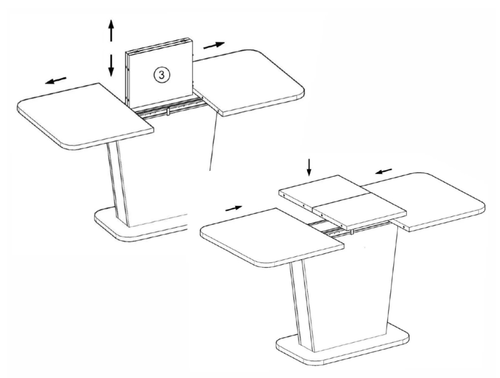 3