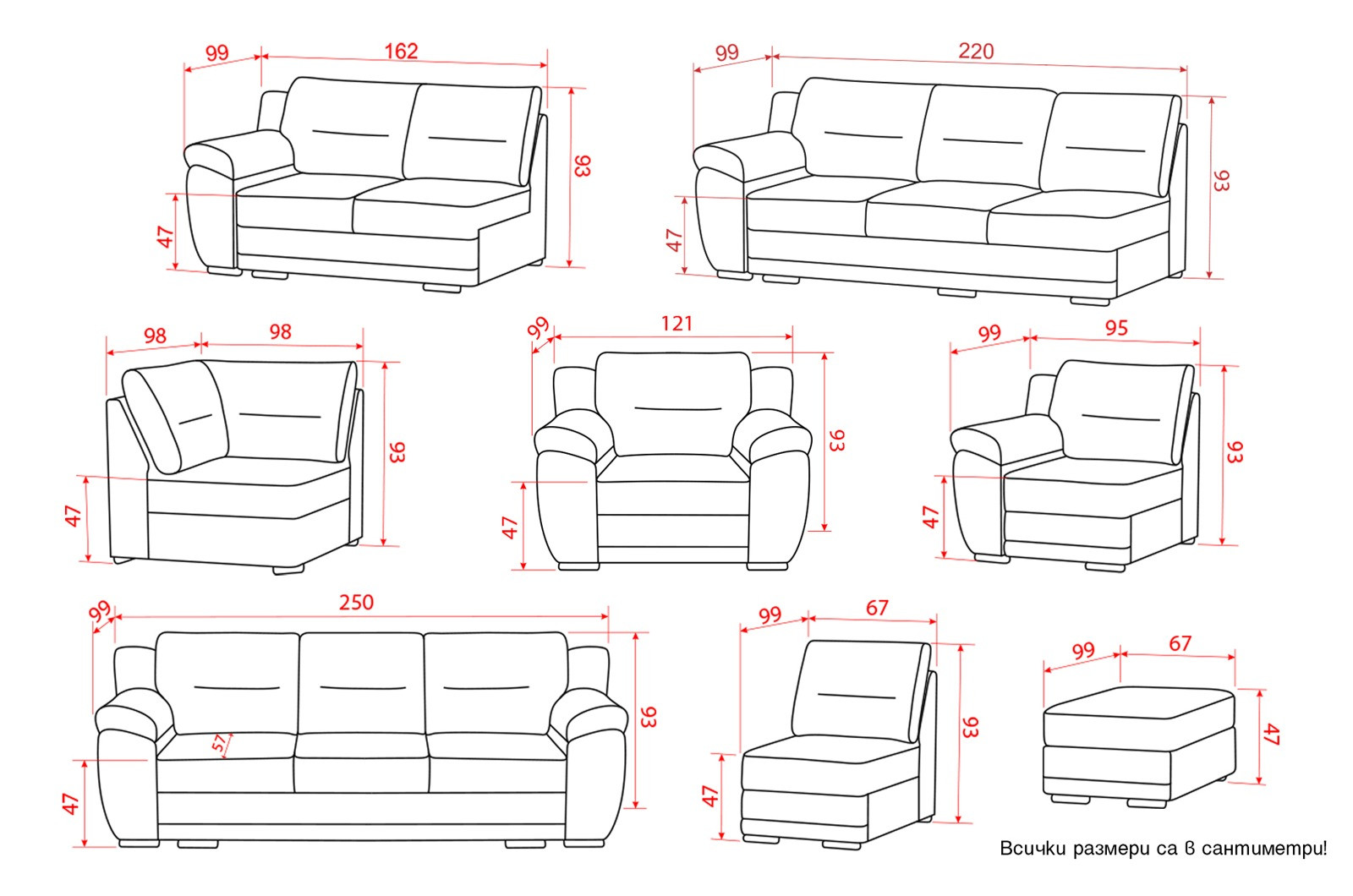 99
162
93
47

99
220
93
47

98
98
93
47

99
121
93
47

99
95
93
47

99
250
93
57
47

99
67
93
47

99
67
47

Всички размери са в сантиметри!