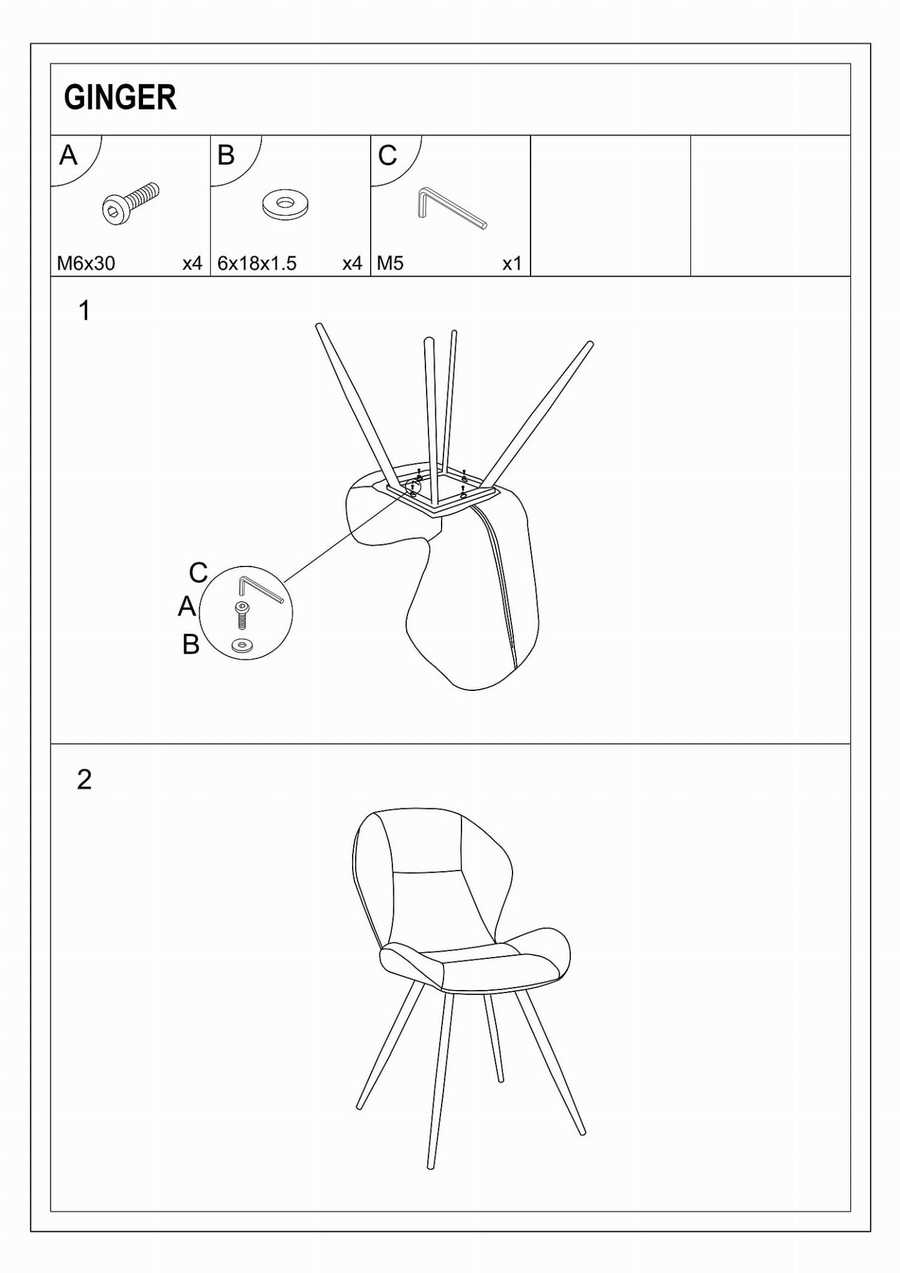 GINGER

| A | B | C | | |
|---|---|---|---|---|
| M6x30 x4 | 6x18x1.5 x4 | M5 x1 | | |

1

C
A
B

2